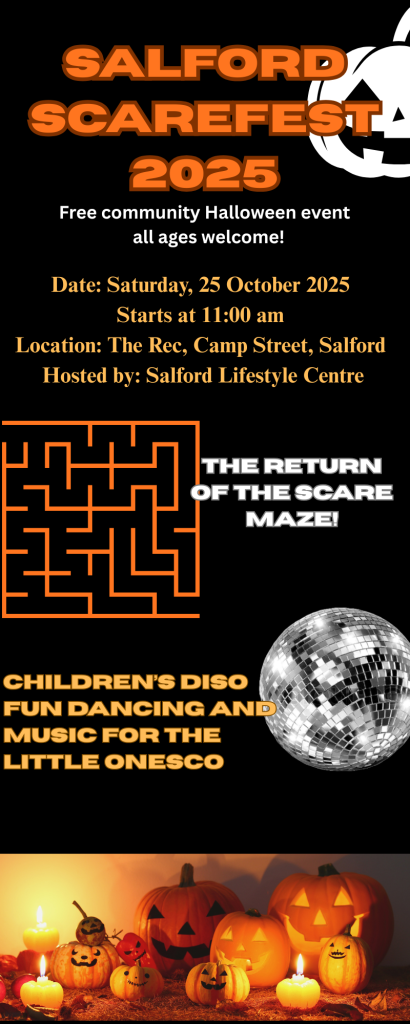 SALFORD SCAREFEST 2025

Free community Halloween event all ages welcome!

Date: Saturday, 25 October 2025
Starts at 11:00 am
Location: The Rec, Camp Street, Salford
Hosted by: Salford Lifestyle Centre

THE RETURN OF THE SCARE MAZE!

CHILDREN'S DISO FUN DANCING AND MUSIC FOR THE LITTLE ONESCO