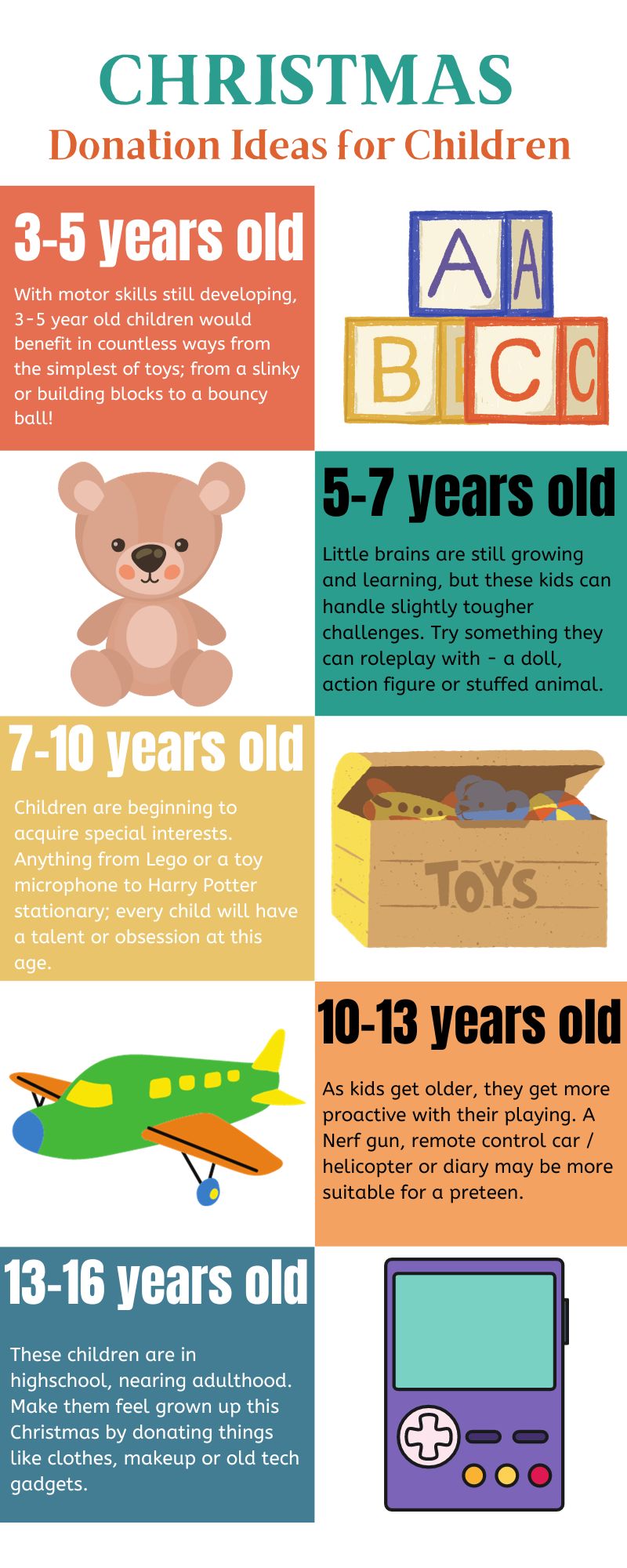 CHRISTMAS
Donation Ideas for Children

3-5 years old

With motor skills still developing, 3-5 year old children would benefit in countless ways from the simplest of toys; from a slinky or building blocks to a bouncy ball!

A A
B C C

5-7 years old

Little brains are still growing and learning, but these kids can handle slightly tougher challenges. Try something they can roleplay with - a doll, action figure or stuffed animal.

7-10 years old

Children are beginning to acquire special interests. Anything from Lego or a toy microphone to Harry Potter stationary; every child will have a talent or obsession at this age.

TOYS

10-13 years old

As kids get older, they get more proactive with their playing. A Nerf gun, remote control car / helicopter or diary may be more suitable for a preteen.

13-16 years old

These children are in highschool, nearing adulthood. Make them feel grown up this Christmas by donating things like clothes, makeup or old tech gadgets.